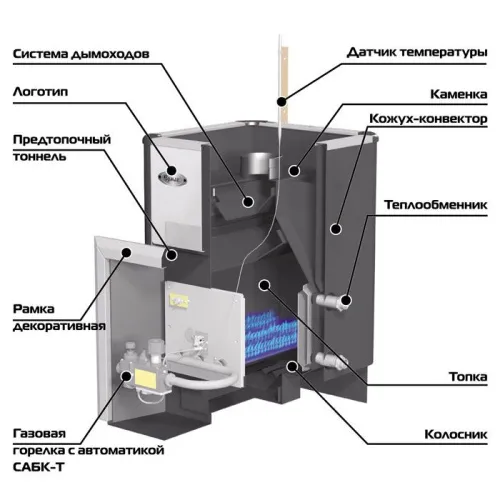 Система дымоходов

Логотип

Предтопочный тоннель

Рамка декоративная

Газовая горелка с автоматикой САБК-Т

Датчик температуры

Каменка

Кожух-конвектор

Теплообменник

Топка

Колосник