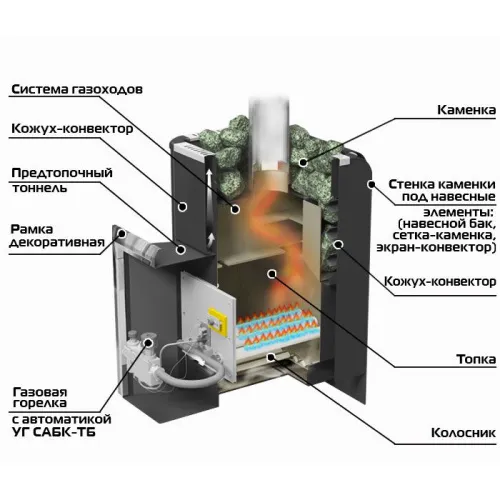 Система газоходов

Кожух-конвектор

Предтопочный тоннель

Рамка декоративная

Газовая горелка с автоматикой УГ САБК-ТБ

Каменка

Стенка каменки под навесные элементы: (навесной бак, сетка-каменка, экран-конвектор)

Кожух-конвектор

Топка

Колосник