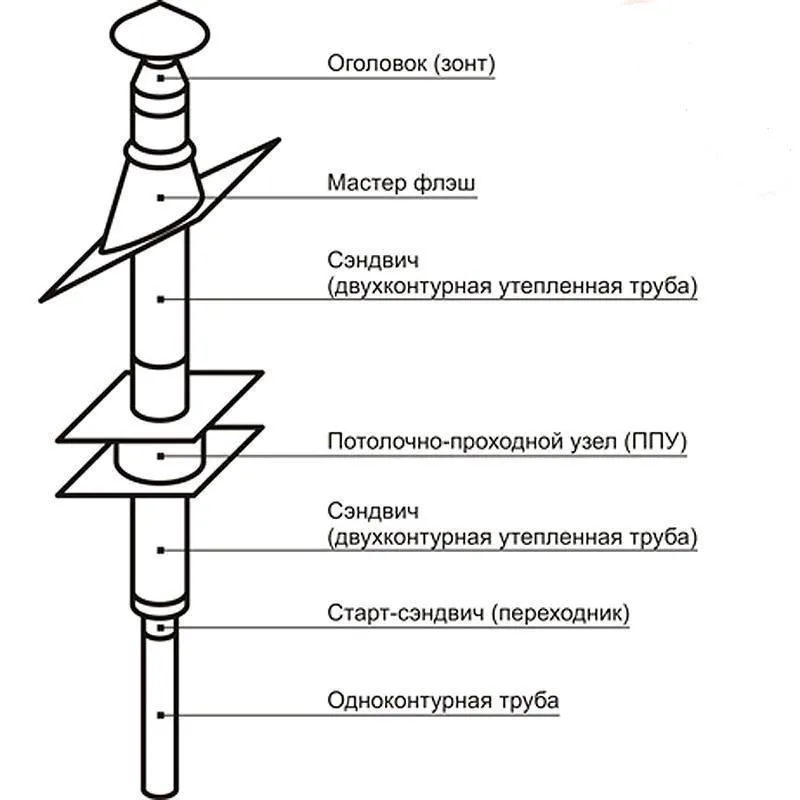 Оголовок (зонт)

Мастер флэш

Сэндвич
(двухконтурная утепленная труба)

Потолочно-проходной узел (ППУ)

Сэндвич
(двухконтурная утепленная труба)

Старт-сэндвич (переходник)

Одноконтурная труба